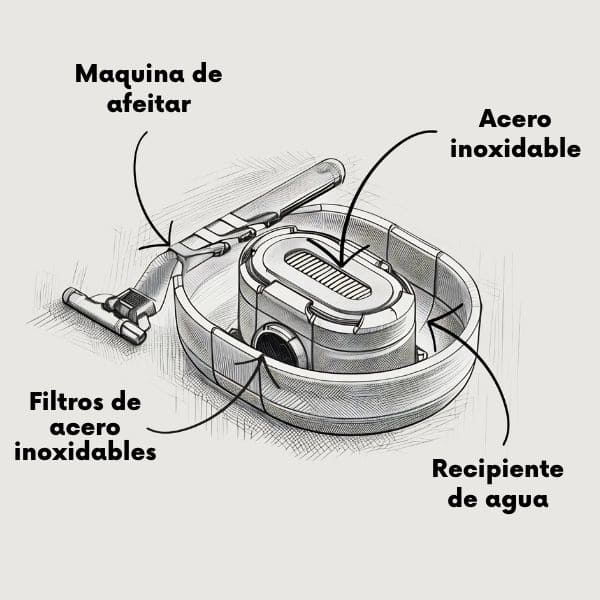 Maquina de afeitar

Acero inoxidable

Filtros de acero inoxidables

Recipiente de agua